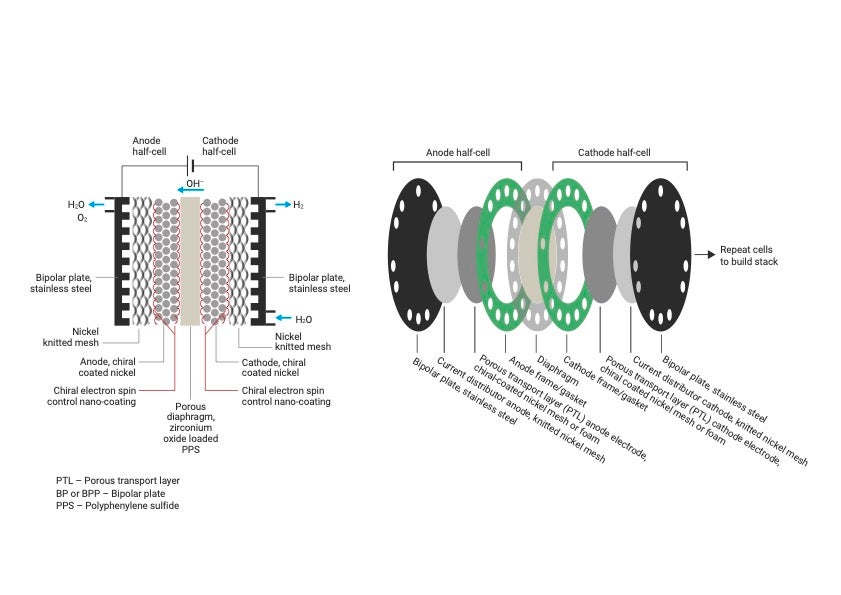 Anode half-cell

Cathode half-cell

$OH^-$

$H_2O$
$O_2$

$H_2$

Bipolar plate, stainless steel

Bipolar plate, stainless steel

$H_2O$

Nickel knitted mesh

Nickel knitted mesh

Anode, chiral coated nickel

Cathode, chiral coated nickel

Chiral electron spin control nano-coating

Chiral electron spin control nano-coating

Porous diaphragm, zirconium oxide loaded PPS

PTL – Porous transport layer
BP or BPP – Bipolar plate
PPS – Polyphenylene sulfide

Anode half-cell

Cathode half-cell

Repeat cells to build stack

Bipolar plate, stainless steel

Current distributor anode, knitted nickel mesh

Porous transport layer (PTL) anode electrode, chiral-coated nickel mesh or foam

Anode frame/gasket

Diaphragm

Cathode frame/gasket

Porous transport layer (PTL) cathode electrode, chiral coated nickel mesh or foam

Current distributor cathode, knitted nickel mesh

Bipolar plate, stainless steel